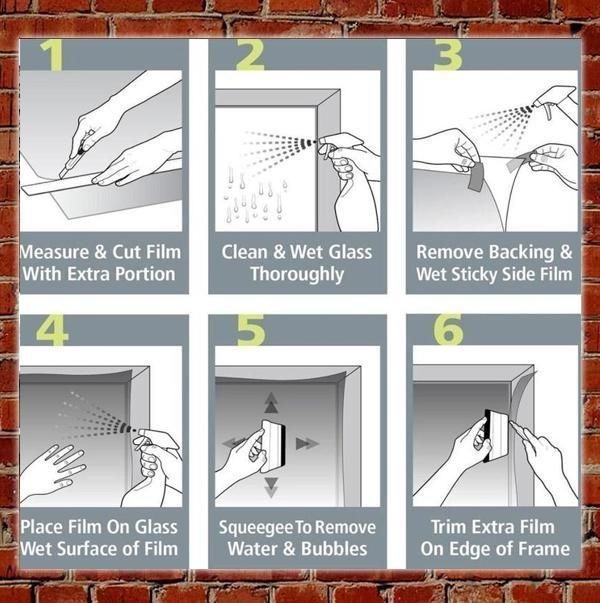 1

Measure & Cut Film With Extra Portion

2

Clean & Wet Glass Thoroughly

3

Remove Backing & Wet Sticky Side Film

4

Place Film On Glass Wet Surface of Film

5

Squeegee To Remove Water & Bubbles

6

Trim Extra Film On Edge of Frame