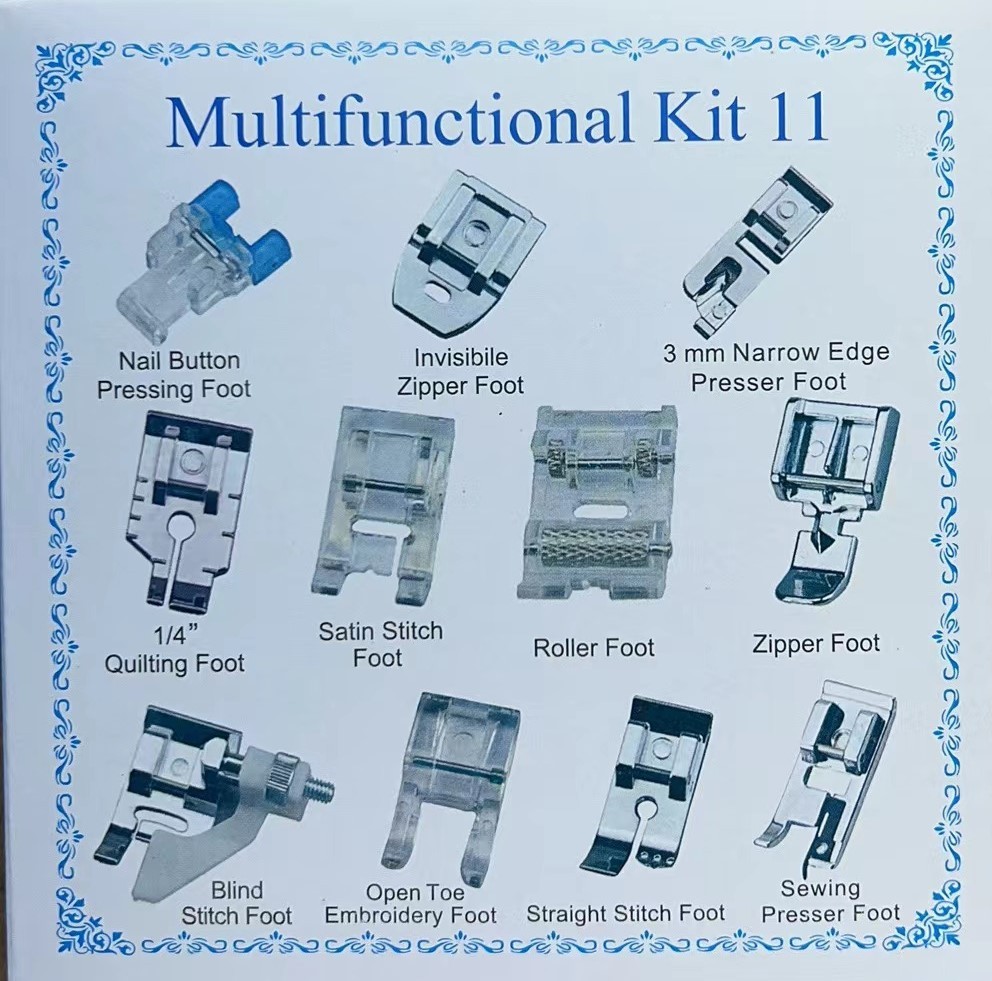 Multifunctional Kit 11

Nail Button Pressing Foot

Invisibile Zipper Foot

3 mm Narrow Edge Presser Foot

1/4" Quilting Foot

Satin Stitch Foot

Roller Foot

Zipper Foot

Blind Stitch Foot

Open Toe Embroidery Foot

Straight Stitch Foot

Sewing Presser Foot