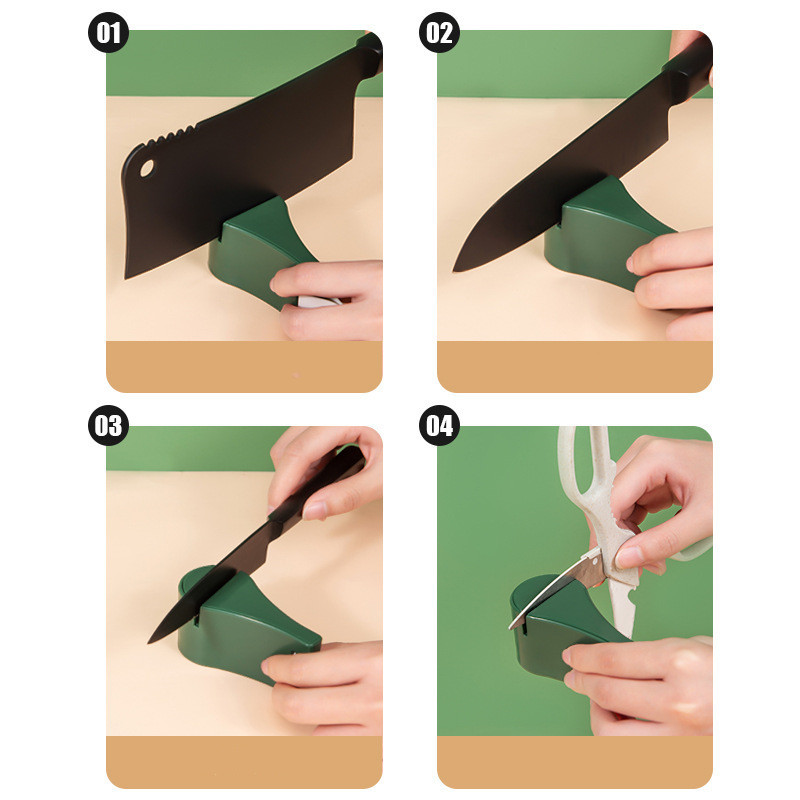 01

02

03

04